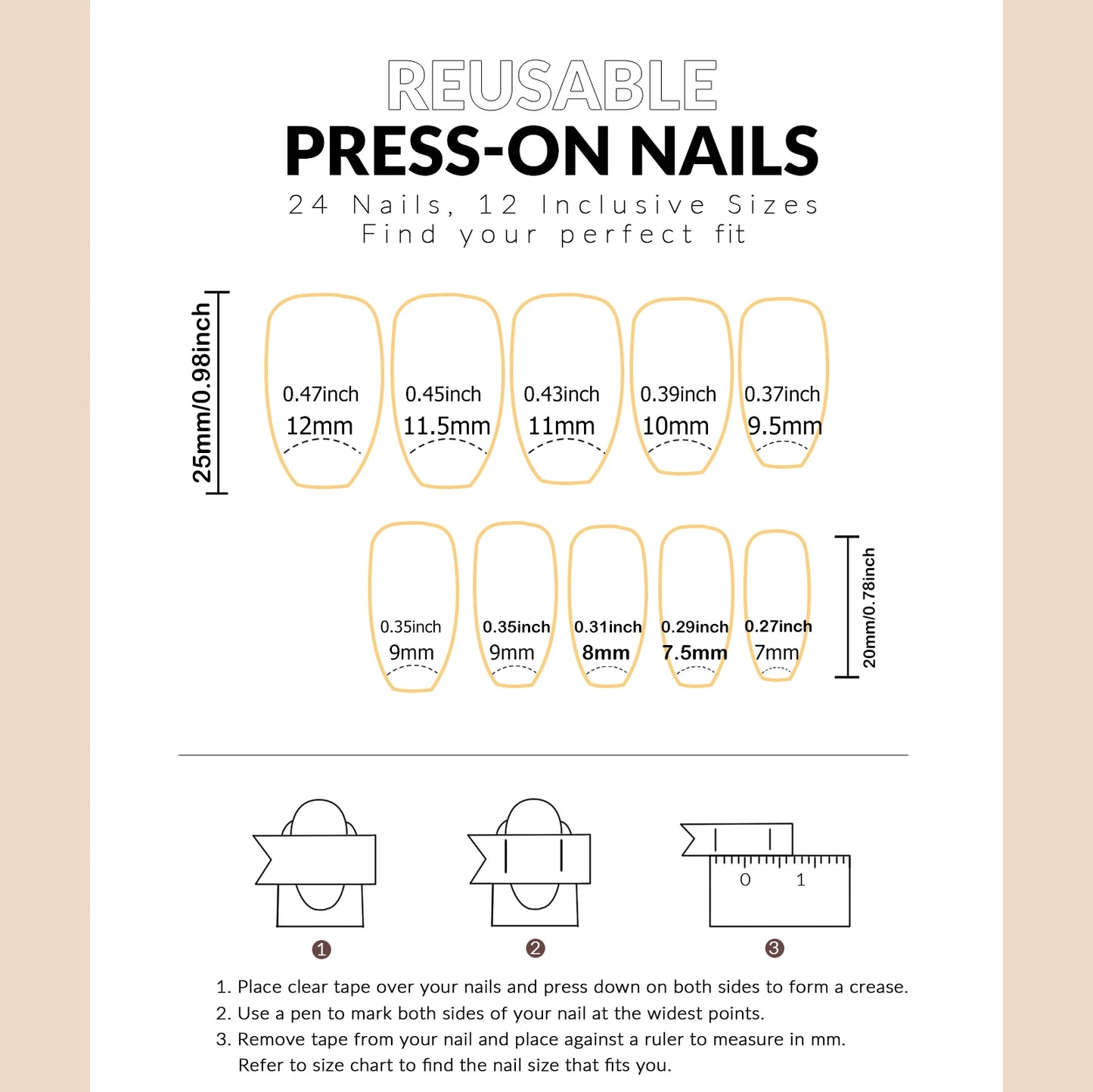 REUSABLE
PRESS-ON NAILS
24 Nails, 12 Inclusive Sizes
Find your perfect fit

25mm/0.98inch

0.47inch 12mm
0.45inch 11.5mm
0.43inch 11mm
0.39inch 10mm
0.37inch 9.5mm

0.35inch 9mm
0.35inch 9mm
0.31inch 8mm
0.29inch 7.5mm
0.27inch 7mm

20mm/0.78inch

0 1

❶ ❷ ❸

1. Place clear tape over your nails and press down on both sides to form a crease.
2. Use a pen to mark both sides of your nail at the widest points.
3. Remove tape from your nail and place against a ruler to measure in mm. Refer to size chart to find the nail size that fits you.